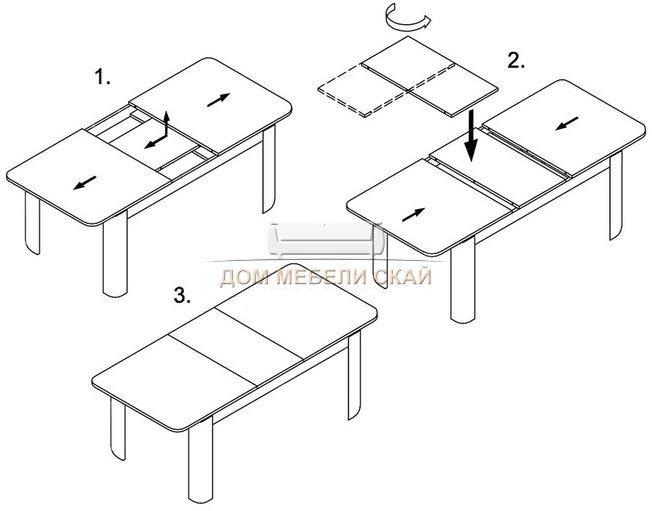 1.

2.

ДОМ МЕБЕЛИ СКАЙ

3.