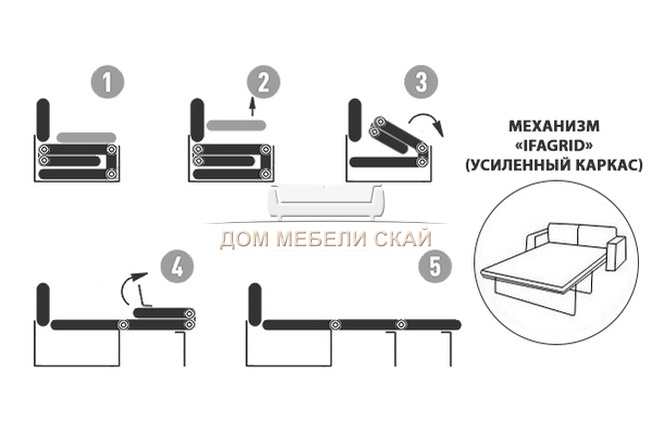 1

2

3

МЕХАНИЗМ «IFAGRID» (УСИЛЕННЫЙ КАРКАС)

ДОМ МЕБЕЛИ СКАЙ

4

5