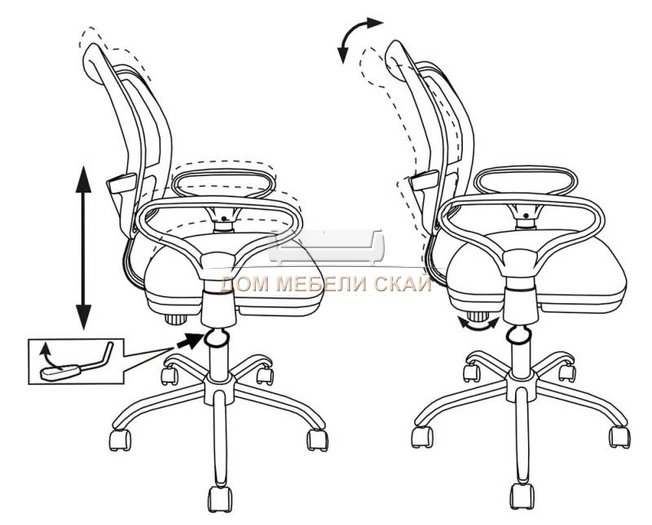 ДОМ МЕБЕЛИ СКАЙ